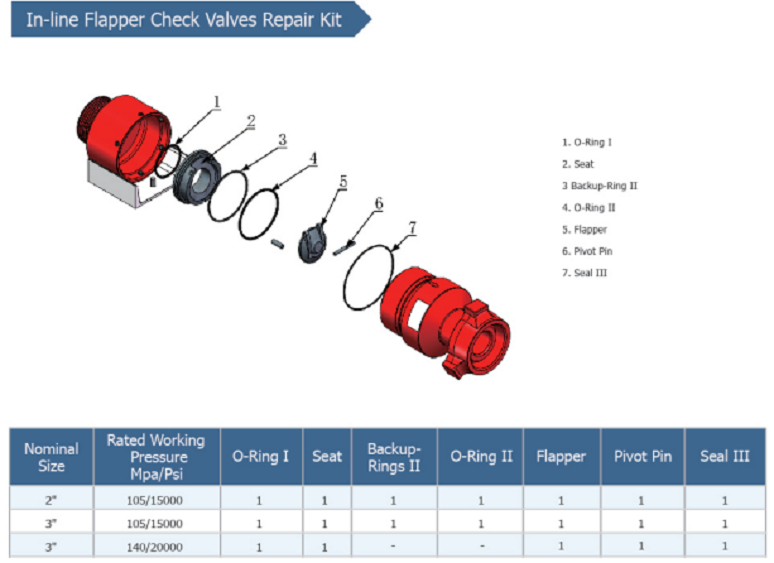 In-line Flapper Check Valves Repair Kit

1
2
3
4
5
6
7

1. O-Ring I
2. Seat
3 Backup-Ring II
4. O-Ring II
5. Flapper
6. Pivot Pin
7. Seal III

| Nominal Size | Rated Working Pressure Mpa/Psi | O-Ring I | Seat | Backup-Rings II | O-Ring II | Flapper | Pivot Pin | Seal III |
|---|---|---|---|---|---|---|---|---|
| 2" | 105/15000 | 1 | 1 | 1 | 1 | 1 | 1 | 1 |
| 3" | 105/15000 | 1 | 1 | 1 | 1 | 1 | 1 | 1 |
| 3" | 140/20000 | 1 | 1 | - | - | 1 | 1 | 1 |